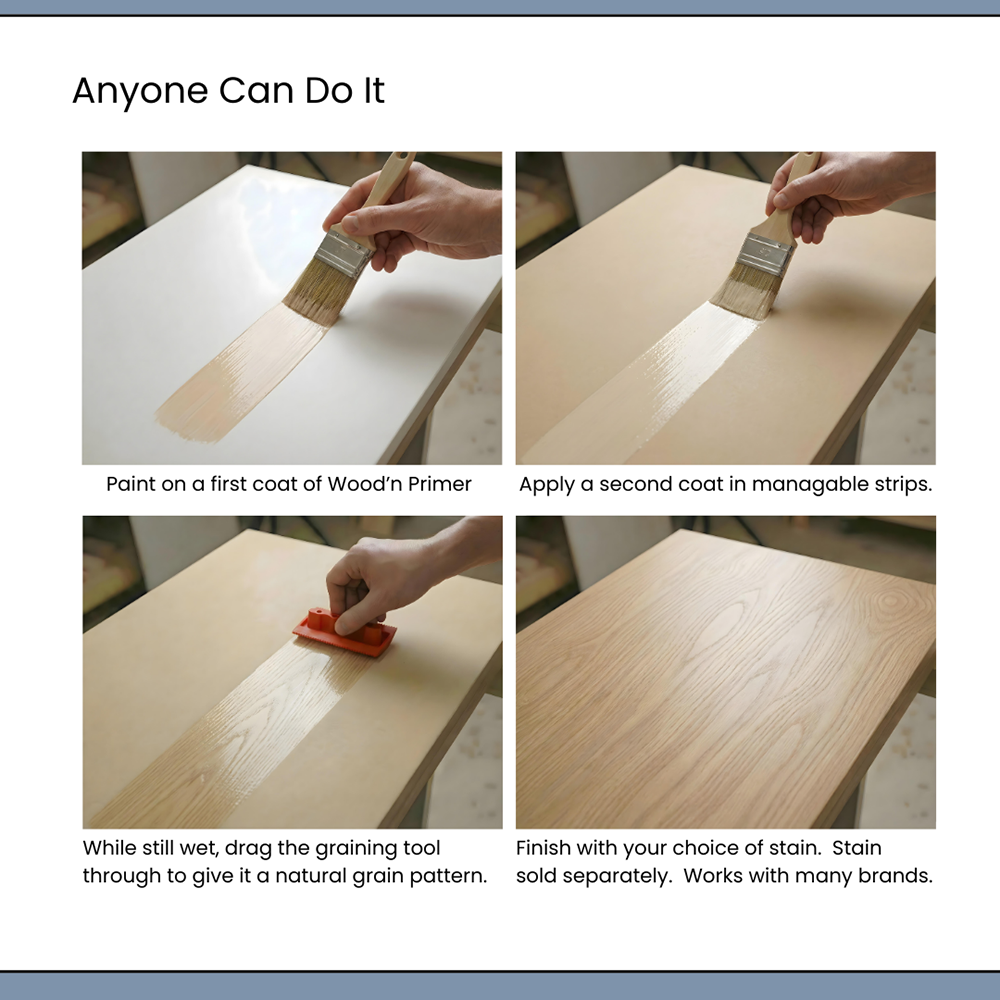 Anyone Can Do It

Paint on a first coat of Wood'n Primer

Apply a second coat in managable strips.

While still wet, drag the graining tool through to give it a natural grain pattern.

Finish with your choice of stain. Stain sold separately. Works with many brands.