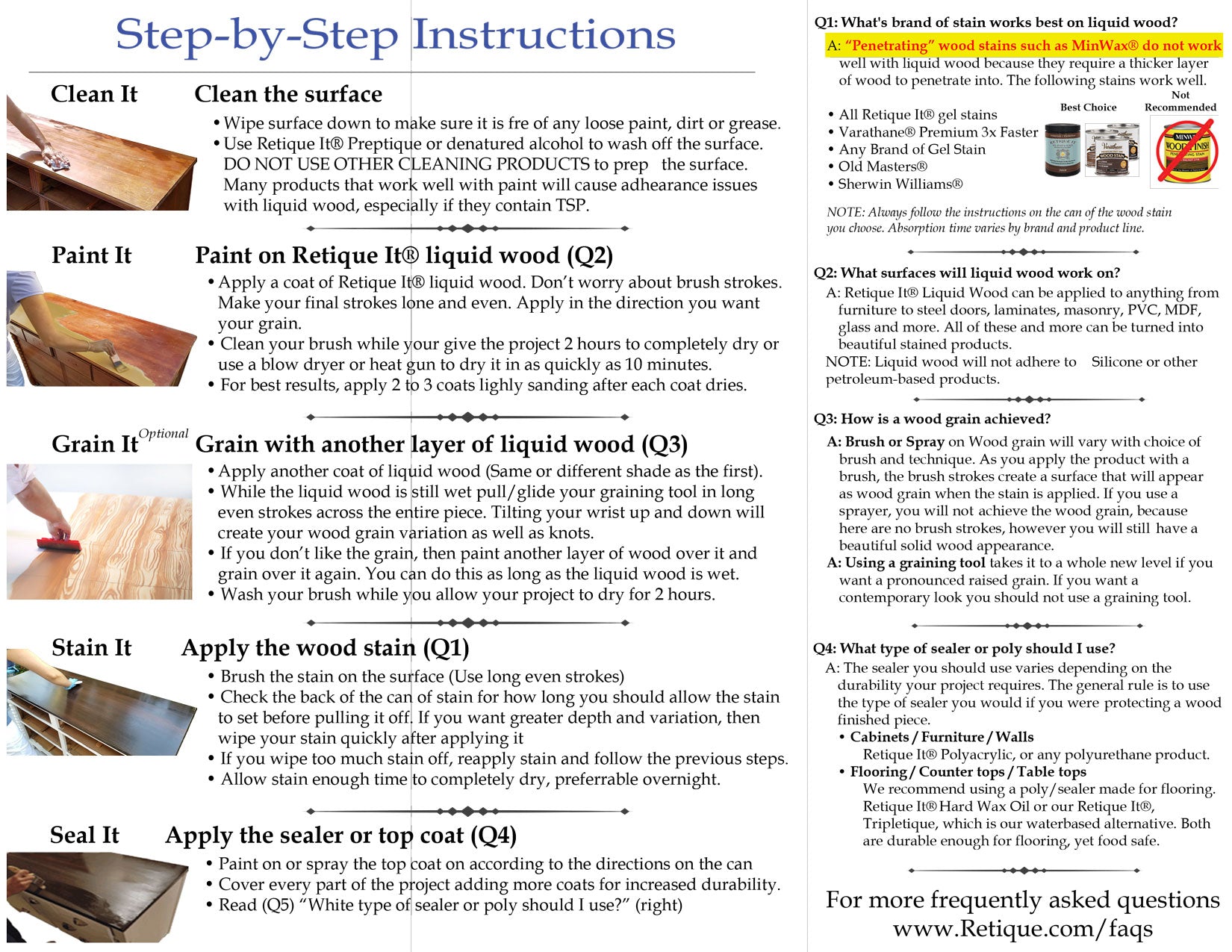 Step-by-Step Instructions

Clean It

Clean the surface

• Wipe surface down to make sure it is fre of any loose paint, dirt or grease.
• Use Retique It® Preptique or denatured alcohol to wash off the surface. DO NOT USE OTHER CLEANING PRODUCTS to prep the surface. Many products that work well with paint will cause adhearance issues with liquid wood, especially if they contain TSP.

Paint It

Paint on Retique It® liquid wood (Q2)

• Apply a coat of Retique It® liquid wood. Don't worry about brush strokes. Make your final strokes lone and even. Apply in the direction you want your grain.
• Clean your brush while your give the project 2 hours to completely dry or use a blow dryer or heat gun to dry it in as quickly as 10 minutes.
• For best results, apply 2 to 3 coats lighly sanding after each coat dries.

Grain It Optional

Grain with another layer of liquid wood (Q3)

• Apply another coat of liquid wood (Same or different shade as the first).
• While the liquid wood is still wet pull/glide your graining tool in long even strokes across the entire piece. Tilting your wrist up and down will create your wood grain variation as well as knots.
• If you don't like the grain, then paint another layer of wood over it and grain over it again. You can do this as long as the liquid wood is wet.
• Wash your brush while you allow your project to dry for 2 hours.

Stain It

Apply the wood stain (Q1)

• Brush the stain on the surface (Use long even strokes)
• Check the back of the can of stain for how long you should allow the stain to set before pulling it off. If you want greater depth and variation, then wipe your stain quickly after applying it
• If you wipe too much stain off, reapply stain and follow the previous steps.
• Allow stain enough time to completely dry, preferrable overnight.

Seal It

Apply the sealer or top coat (Q4)

• Paint on or spray the top coat on according to the directions on the can
• Cover every part of the project adding more coats for increased durability.
• Read (Q5) "White type of sealer or poly should I use?" (right)

Q1: What's brand of stain works best on liquid wood?

A: "Penetrating" wood stains such as MinWax® do not work well with liquid wood because they require a thicker layer of wood to penetrate into. The following stains work well.

• All Retique It® gel stains
• Varathane® Premium 3x Faster
• Any Brand of Gel Stain
• Old Masters®
• Sherwin Williams®

Best Choice

Not Recommended

RETIQUE IT

Varathane WOOD STAIN

MINWAX WOOD FINISH

NOTE: Always follow the instructions on the can of the wood stain you choose. Absorption time varies by brand and product line.

Q2: What surfaces will liquid wood work on?

A: Retique It® Liquid Wood can be applied to anything from furniture to steel doors, laminates, masonry, PVC, MDF, glass and more. All of these and more can be turned into beautiful stained products.
NOTE: Liquid wood will not adhere to Silicone or other petroleum-based products.

Q3: How is a wood grain achieved?

A: Brush or Spray on Wood grain will vary with choice of brush and technique. As you apply the product with a brush, the brush strokes create a surface that will appear as wood grain when the stain is applied. If you use a sprayer, you will not achieve the wood grain, because here are no brush strokes, however you will still have a beautiful solid wood appearance.
A: Using a graining tool takes it to a whole new level if you want a pronounced raised grain. If you want a contemporary look you should not use a graining tool.

Q4: What type of sealer or poly should I use?

A: The sealer you should use varies depending on the durability your project requires. The general rule is to use the type of sealer you would if you were protecting a wood finished piece.
• Cabinets / Furniture / Walls
Retique It® Polyacrylic, or any polyurethane product.
• Flooring / Counter tops / Table tops
We recommend using a poly/sealer made for flooring. Retique It® Hard Wax Oil or our Retique It®, Tripletique, which is our waterbased alternative. Both are durable enough for flooring, yet food safe.

For more frequently asked questions
www.Retique.com/faqs